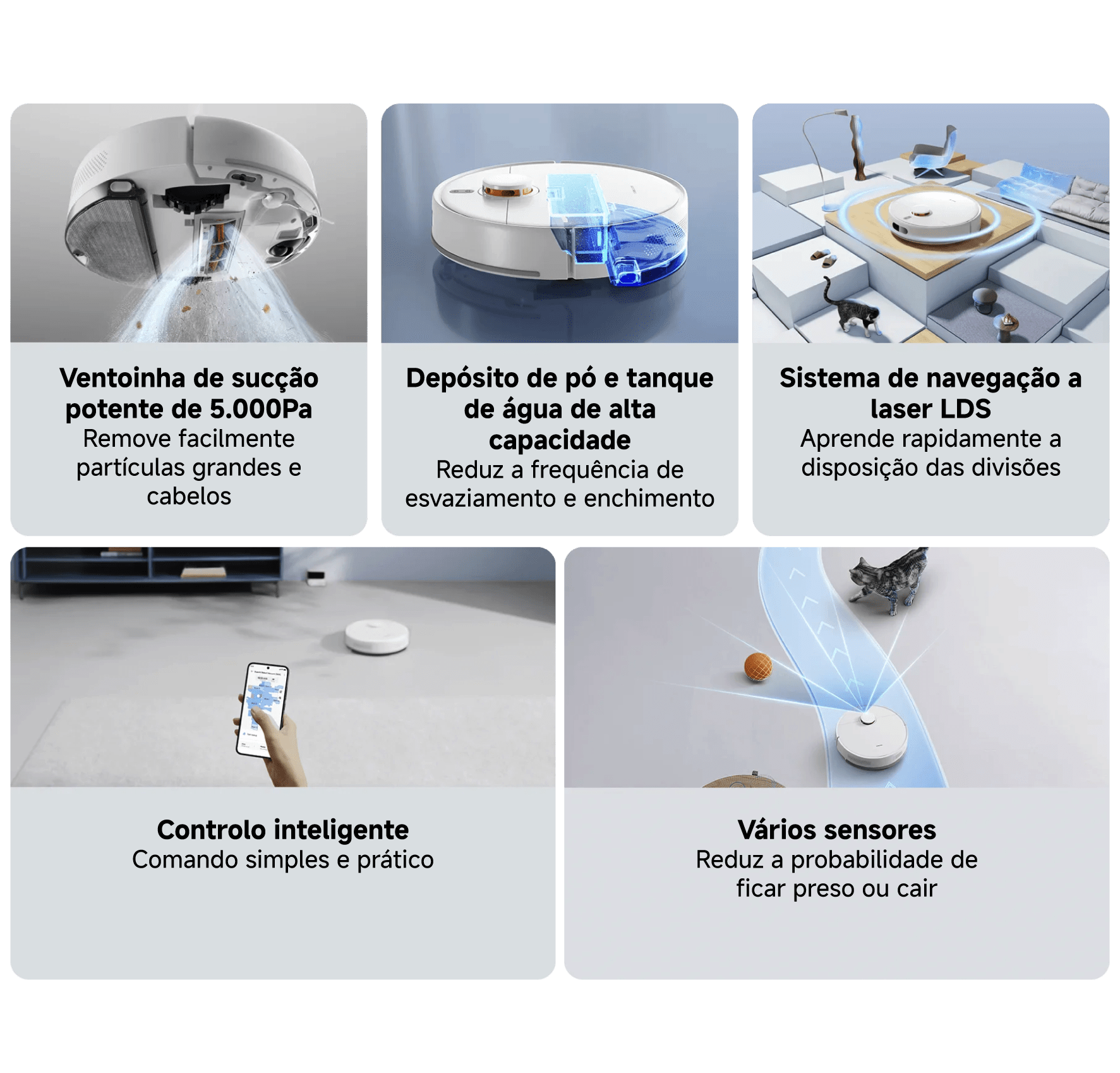 Ventoinha de sucção potente de 5.000Pa
Remove facilmente partículas grandes e cabelos

Depósito de pó e tanque de água de alta capacidade
Reduz a frequência de esvaziamento e enchimento

Sistema de navegação a laser LDS
Aprende rapidamente a disposição das divisões

Controlo inteligente
Comando simples e prático

Vários sensores
Reduz a probabilidade de ficar preso ou cair