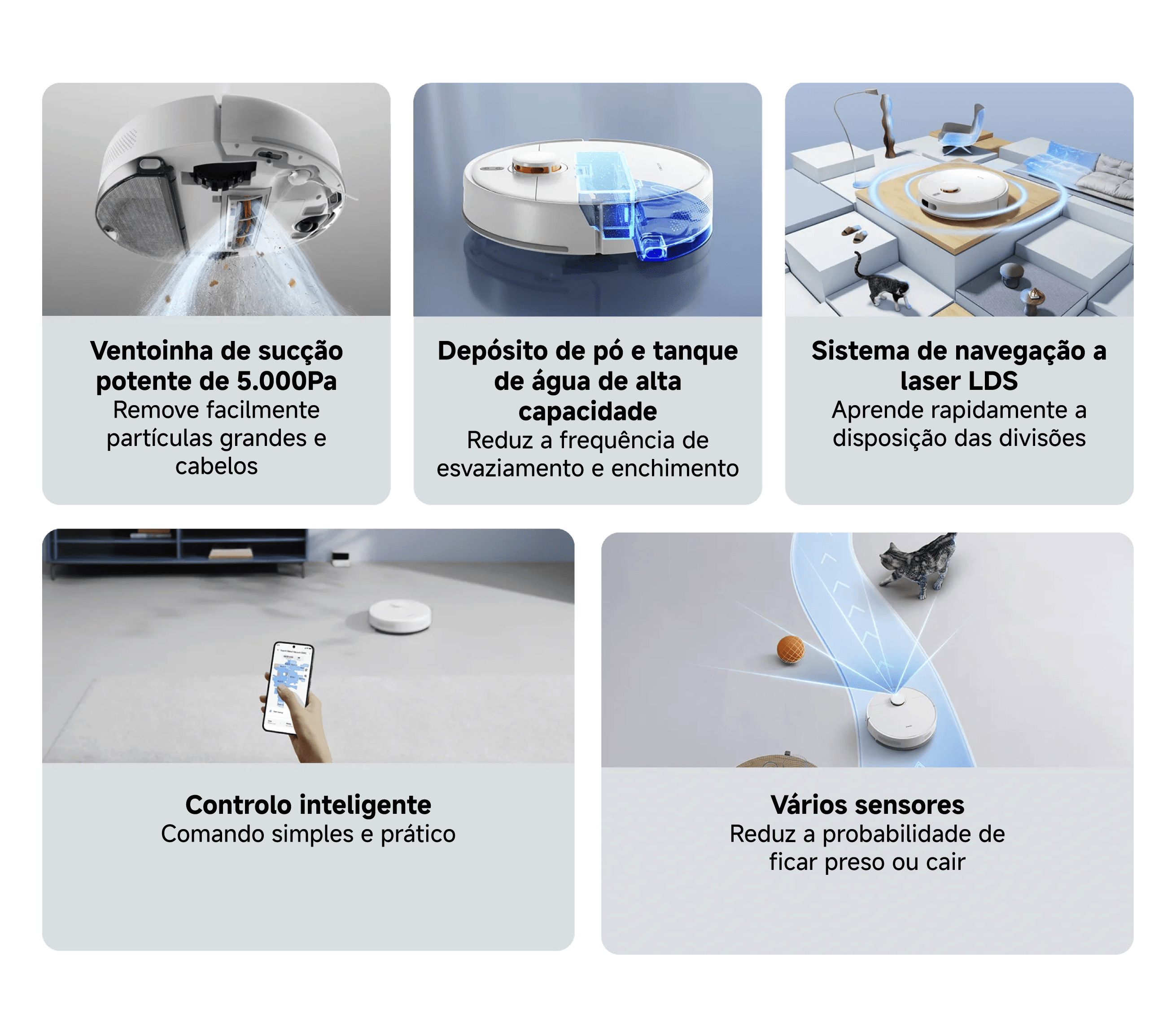 Ventoinha de sucção potente de 5.000Pa
Remove facilmente partículas grandes e cabelos

Depósito de pó e tanque de água de alta capacidade
Reduz a frequência de esvaziamento e enchimento

Sistema de navegação a laser LDS
Aprende rapidamente a disposição das divisões

Controlo inteligente
Comando simples e prático

Vários sensores
Reduz a probabilidade de ficar preso ou cair