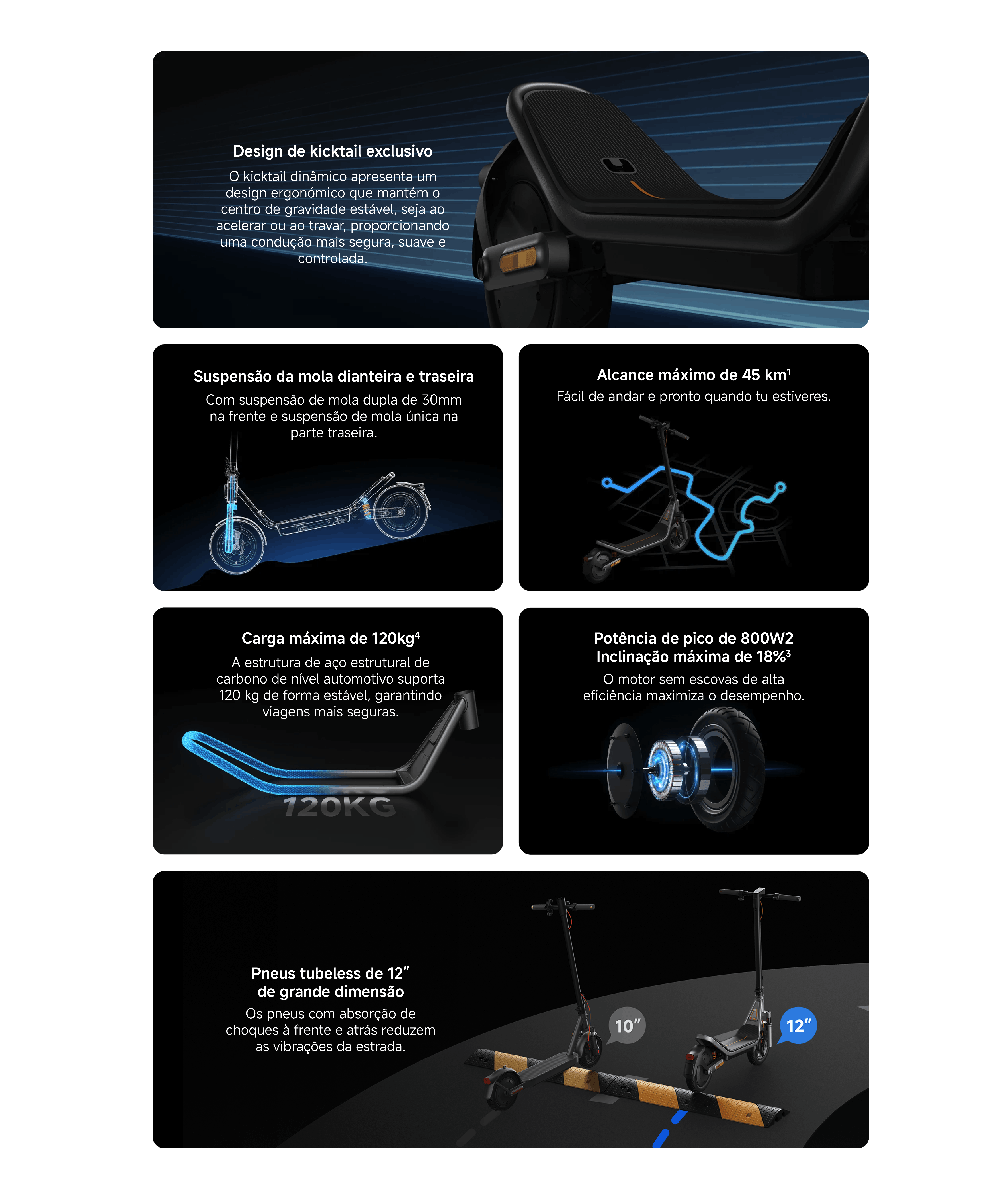 Design de kicktail exclusivo

O kicktail dinâmico apresenta um design ergonómico que mantém o centro de gravidade estável, seja ao acelerar ou ao travar, proporcionando uma condução mais segura, suave e controlada.

Suspensão da mola dianteira e traseira

Com suspensão de mola dupla de 30mm na frente e suspensão de mola única na parte traseira.

Alcance máximo de 45 km$^1$

Fácil de andar e pronto quando tu estiveres.

Carga máxima de 120kg$^4$

A estrutura de aço estrutural de carbono de nível automotivo suporta 120 kg de forma estável, garantindo viagens mais seguras.

120KG

Potência de pico de 800W2
Inclinação máxima de 18%$^3$

O motor sem escovas de alta eficiência maximiza o desempenho.

Pneus tubeless de 12″
de grande dimensão

Os pneus com absorção de choques à frente e atrás reduzem as vibrações da estrada.

10″

12″