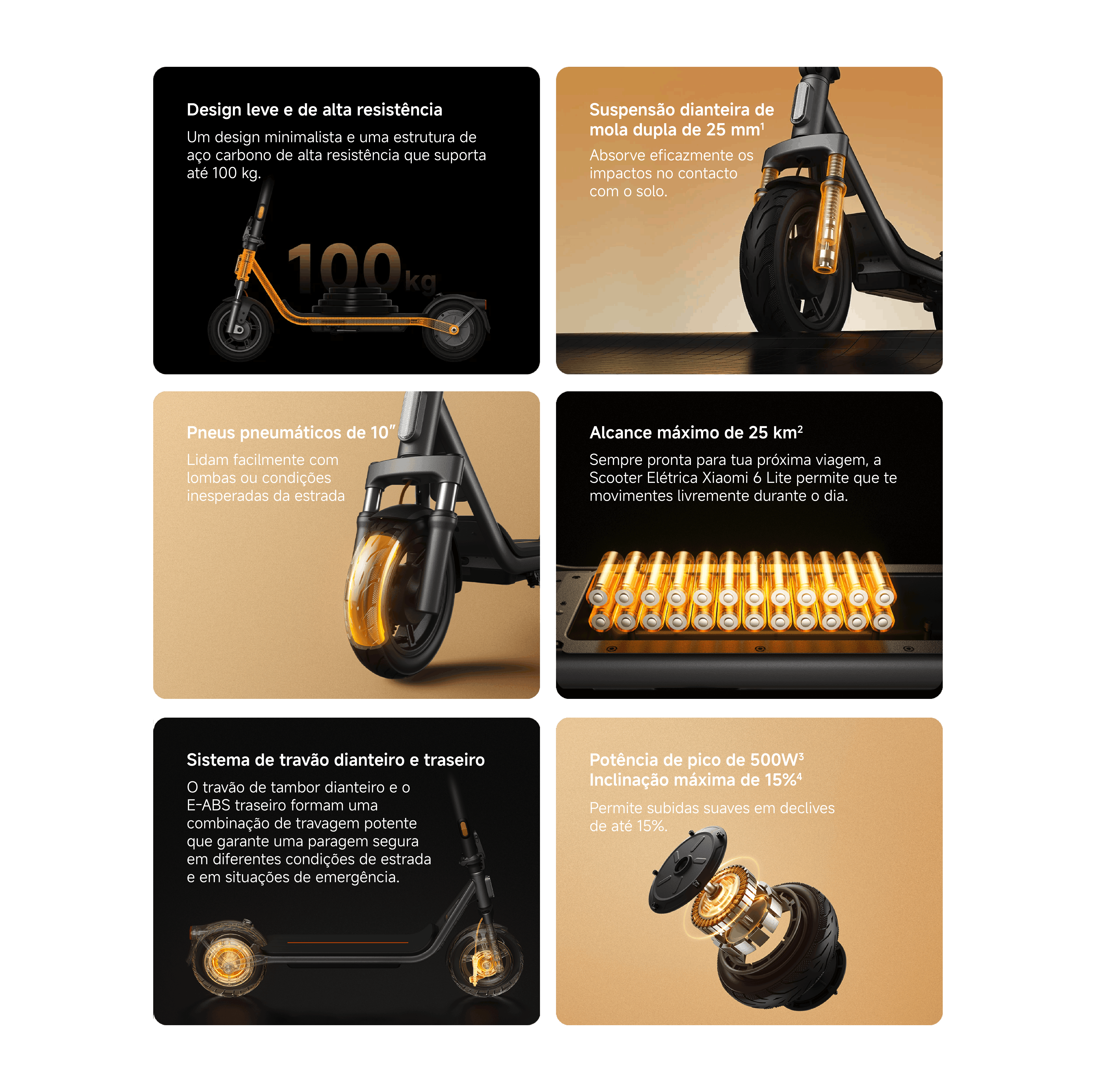 Design leve e de alta resistência

Um design minimalista e uma estrutura de aço carbono de alta resistência que suporta até 100 kg.

100kg

Suspensão dianteira de mola dupla de 25 mm$^1$

Absorve eficazmente os impactos no contacto com o solo.

Pneus pneumáticos de 10″

Lidam facilmente com lombas ou condições inesperadas da estrada

Alcance máximo de 25 km$^2$

Sempre pronta para tua próxima viagem, a Scooter Elétrica Xiaomi 6 Lite permite que te movimentes livremente durante o dia.

Sistema de travão dianteiro e traseiro

O travão de tambor dianteiro e o E-ABS traseiro formam uma combinação de travagem potente que garante uma paragem segura em diferentes condições de estrada e em situações de emergência.

Potência de pico de 500W$^3$
Inclinação máxima de 15%$^4$

Permite subidas suaves em declives de até 15%.